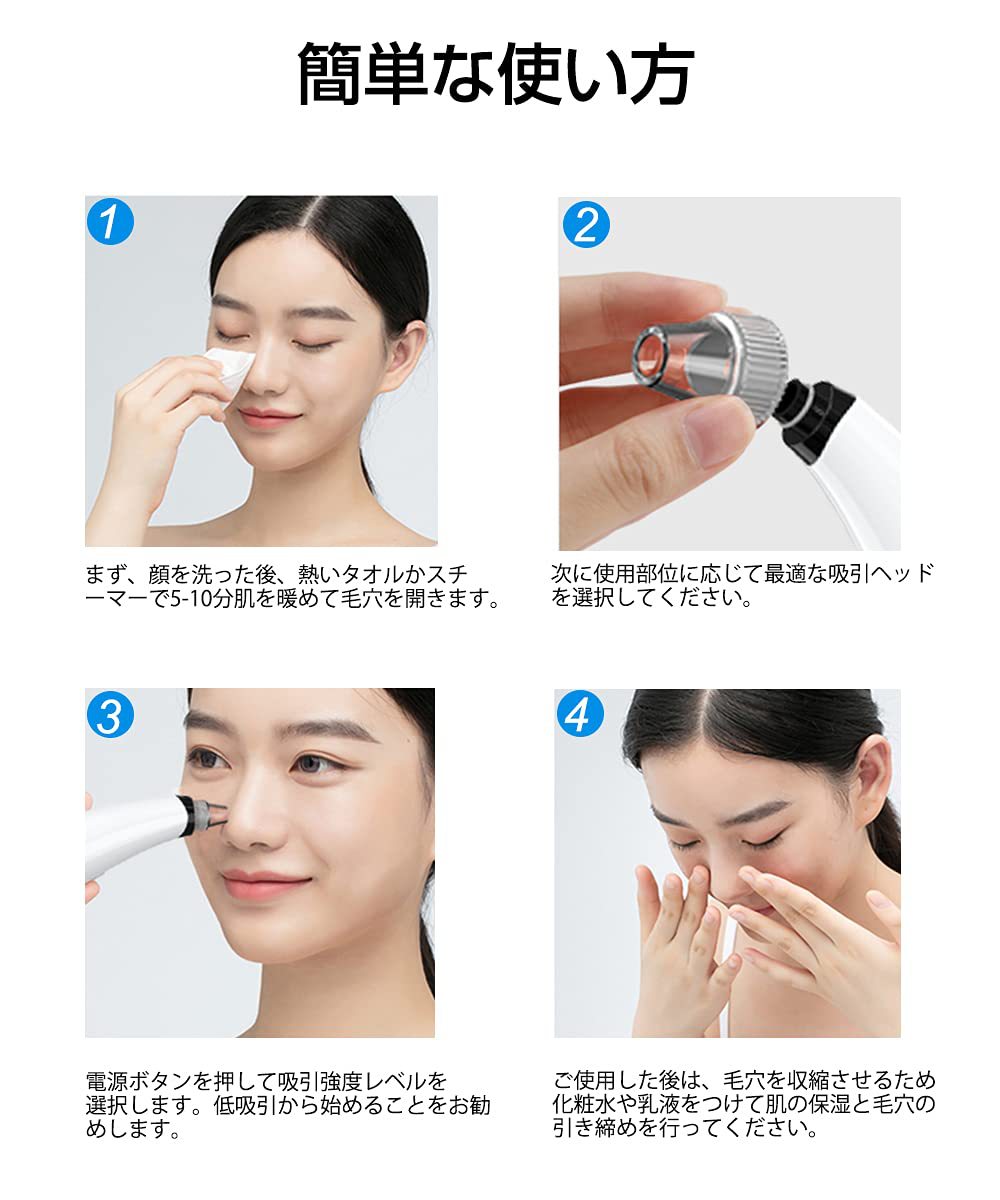 簡単な使い方

1

まず、顔を洗った後、熱いタオルかスチーマーで5-10分肌を暖めて毛穴を開きます。

2

次に使用部位に応じて最適な吸引ヘッドを選択してください。

3

電源ボタンを押して吸引強度レベルを選択します。低吸引から始めることをお勧めします。

4

ご使用した後は、毛穴を収縮させるため化粧水や乳液をつけて肌の保湿と毛穴の引き締めを行ってください。