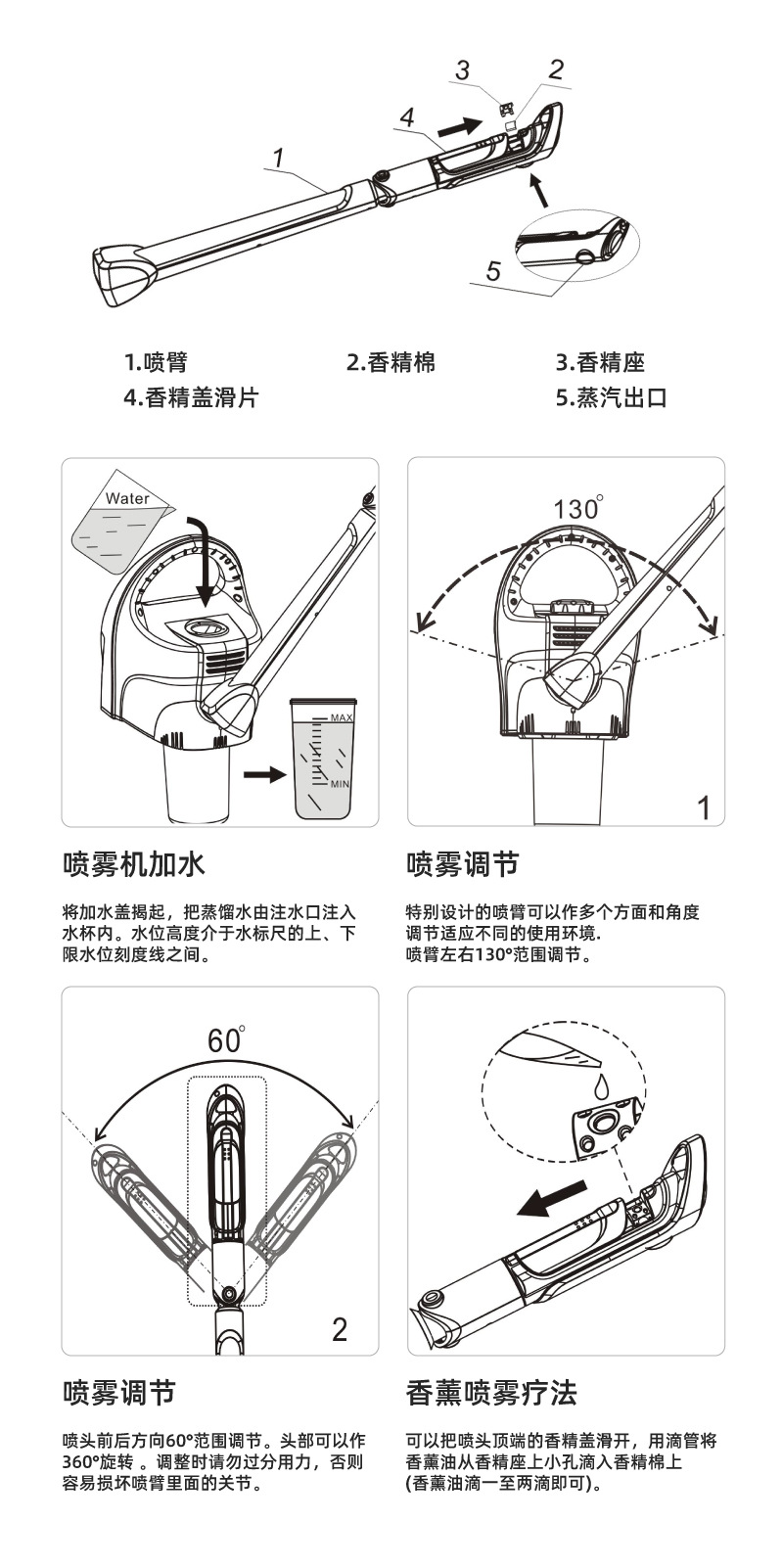 3 2 4 1 5

1.喷臂
2.香精棉
3.香精座
4.香精盖滑片
5.蒸汽出口

Water
MAX
MIN

喷雾机加水

将加水盖揭起，把蒸馏水由注水口注入水杯内。水位高度介于水标尺的上、下限水位刻度线之间。

130°
1

喷雾调节

特别设计的喷臂可以作多个方面和角度调节适应不同的使用环境.
喷臂左右130°范围调节。

60°
2

喷雾调节

喷头前后方向60°范围调节。头部可以作360°旋转 。调整时请勿过分用力，否则容易损坏喷臂里面的关节。

香薰喷雾疗法

可以把喷头顶端的香精盖滑开，用滴管将香薰油从香精座上小孔滴入香精棉上
(香薰油滴一至两滴即可)。