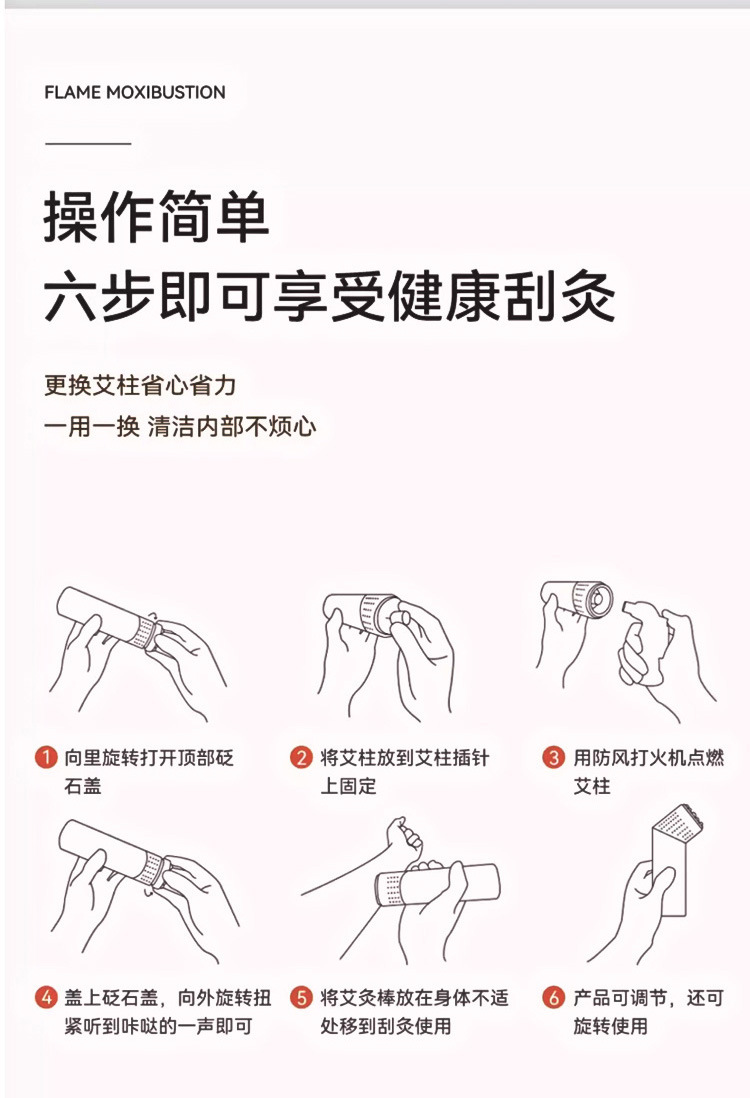 FLAME MOXIBUSTION

操作简单
六步即可享受健康刮灸

更换艾柱省心省力
一用一换 清洁内部不烦心

1 向里旋转打开顶部砭石盖

2 将艾柱放到艾柱插针上固定

3 用防风打火机点燃艾柱

4 盖上砭石盖，向外旋转扭紧听到咔哒的一声即可

5 将艾灸棒放在身体不适处移到刮灸使用

6 产品可调节，还可旋转使用