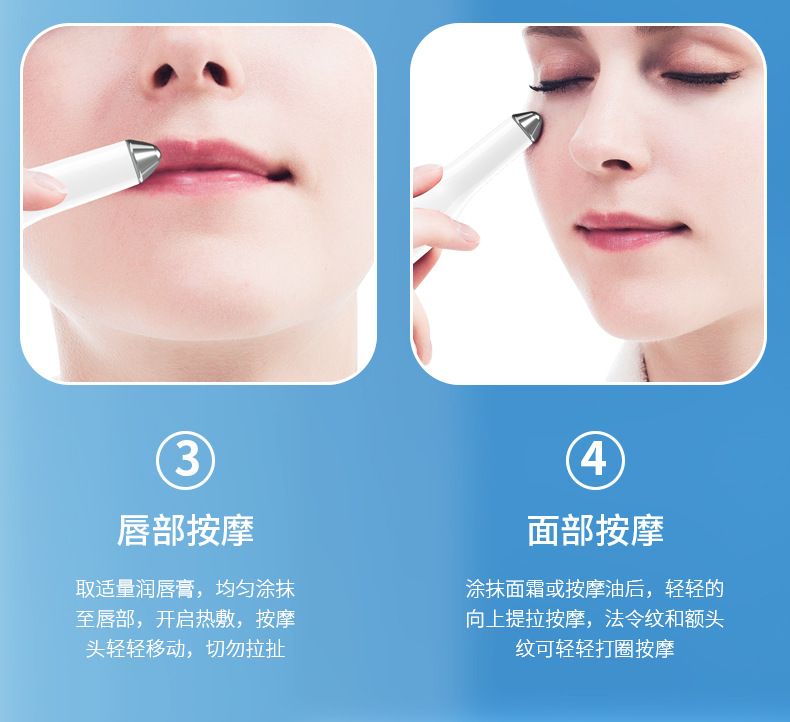 ③

唇部按摩

取适量润唇膏，均匀涂抹至唇部，开启热敷，按摩头轻轻移动，切勿拉扯

④

面部按摩

涂抹面霜或按摩油后，轻轻的向上提拉按摩，法令纹和额头纹可轻轻打圈按摩