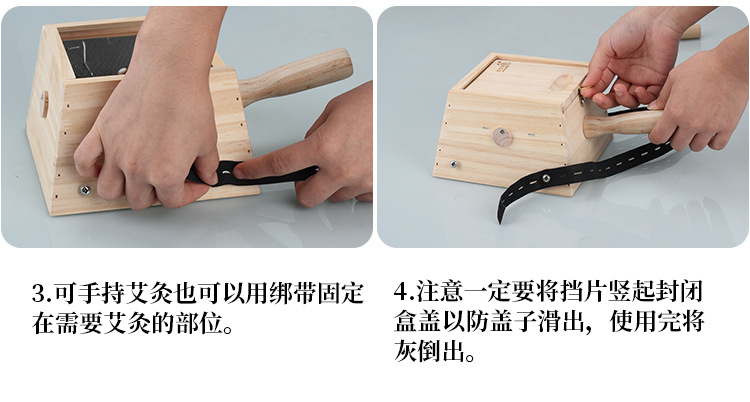 3.可手持艾灸也可以用绑带固定在需要艾灸的部位。

4.注意一定要将挡片竖起封闭盒盖以防盖子滑出，使用完将灰倒出。