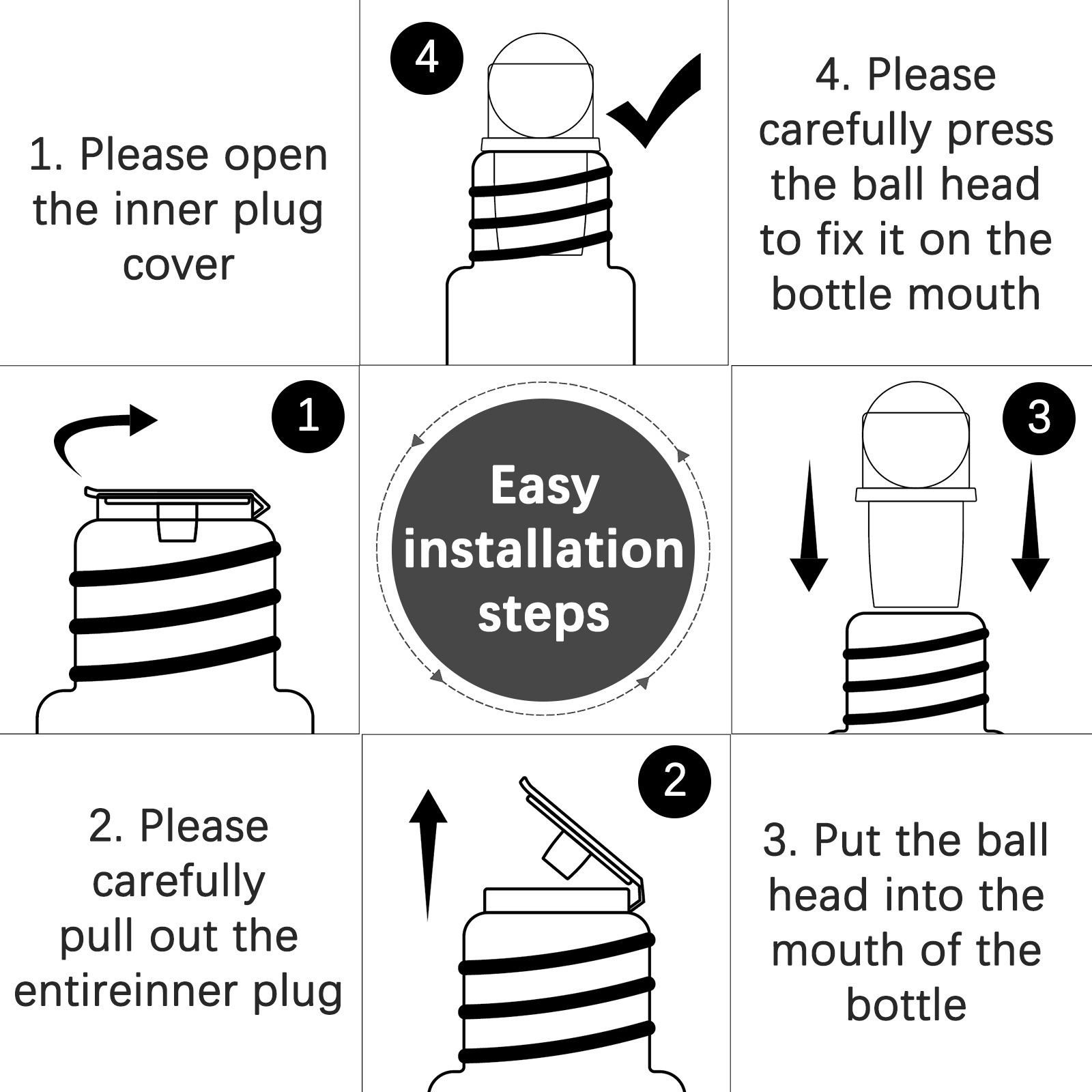 1. Please open the inner plug cover

4

4. Please carefully press the ball head to fix it on the bottle mouth

1

Easy installation steps

3

2. Please carefully pull out the entireinner plug

2

3. Put the ball head into the mouth of the bottle