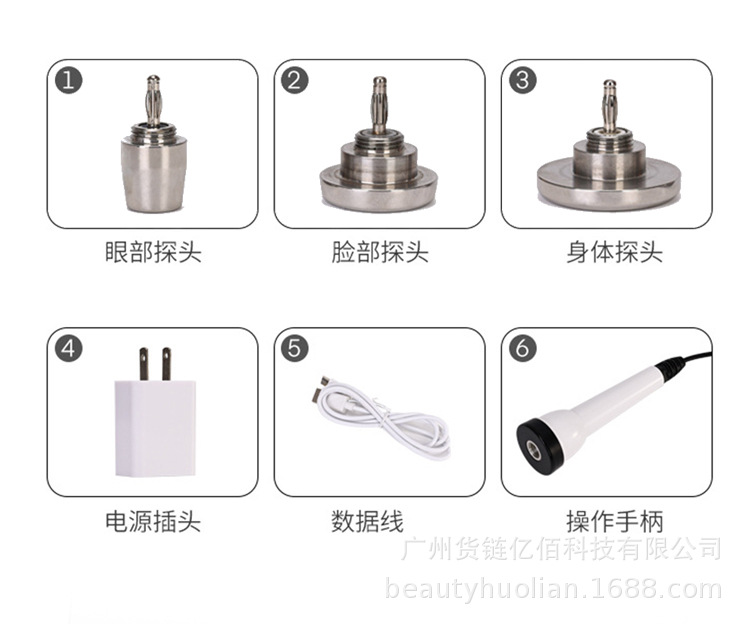 1
眼部探头

2
脸部探头

3
身体探头

4
电源插头

5
数据线

6
操作手柄

广州货链亿佰科技有限公司
beautyhuolian.1688.com