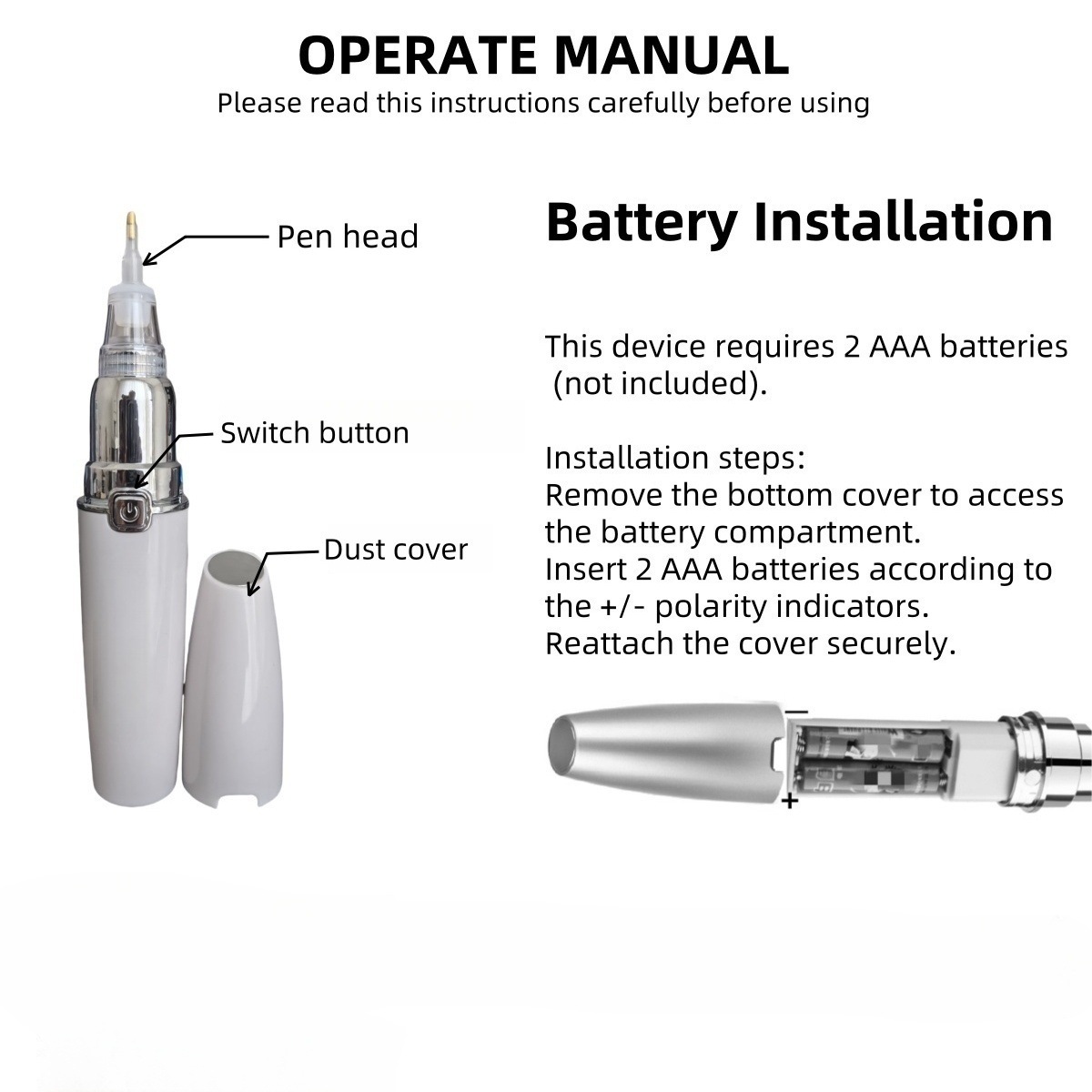 OPERATE MANUAL
Please read this instructions carefully before using

Pen head

Switch button

Dust cover

Battery Installation

This device requires 2 AAA batteries (not included).

Installation steps:
Remove the bottom cover to access the battery compartment.
Insert 2 AAA batteries according to the +/- polarity indicators.
Reattach the cover securely.

−
+