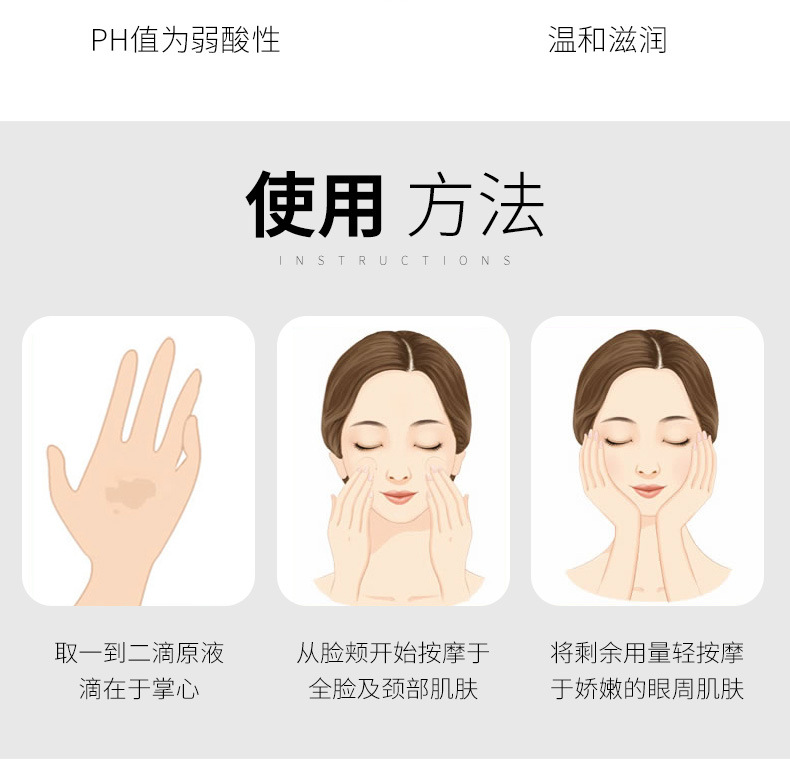 PH值为弱酸性

温和滋润

使用 方法

INSTRUCTIONS

取一到二滴原液
滴在于掌心

从脸颊开始按摩于
全脸及颈部肌肤

将剩余用量轻按摩
于娇嫩的眼周肌肤