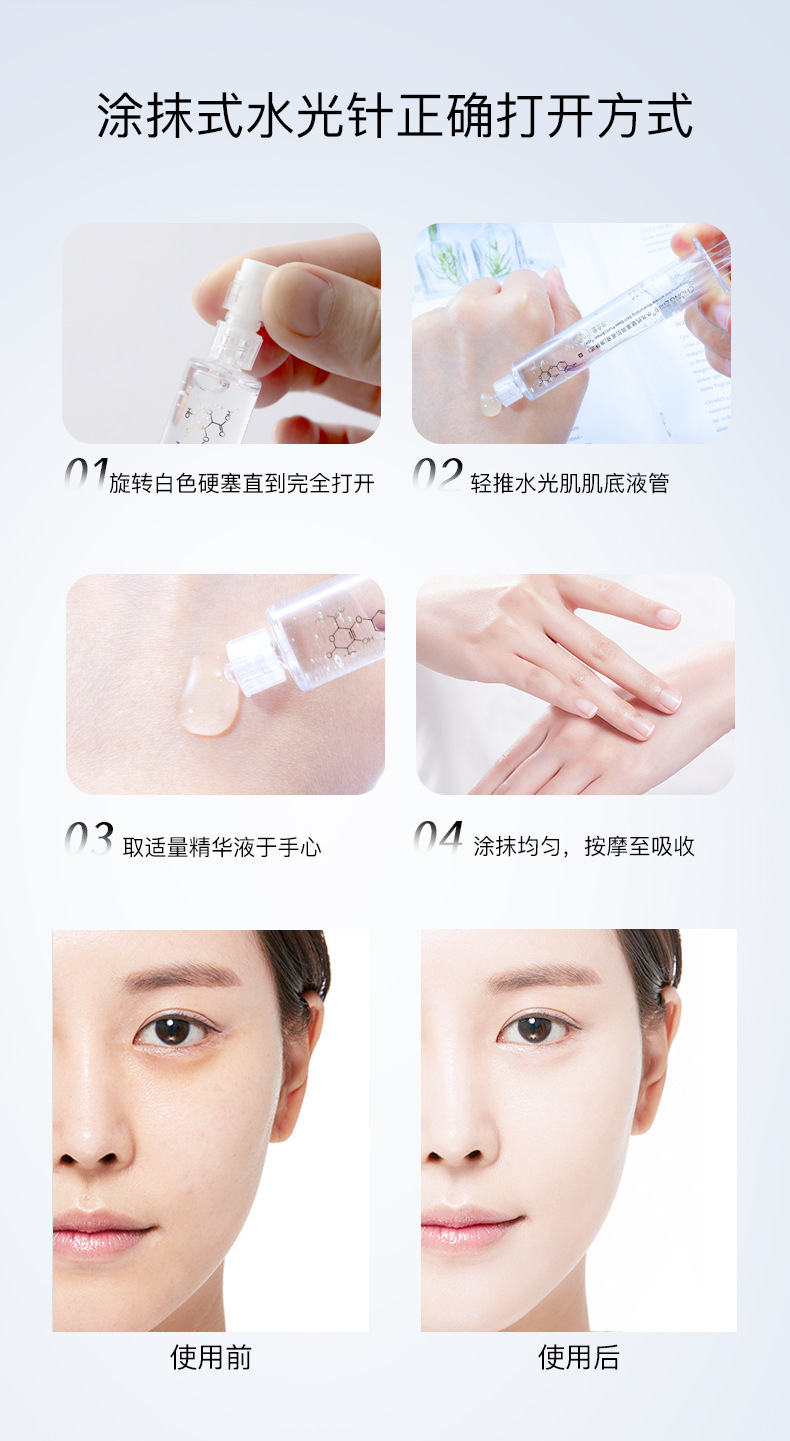 涂抹式水光针正确打开方式

01 旋转白色硬塞直到完全打开

02 轻推水光肌肌底液管

03 取适量精华液于手心

04 涂抹均匀，按摩至吸收

使用前

使用后