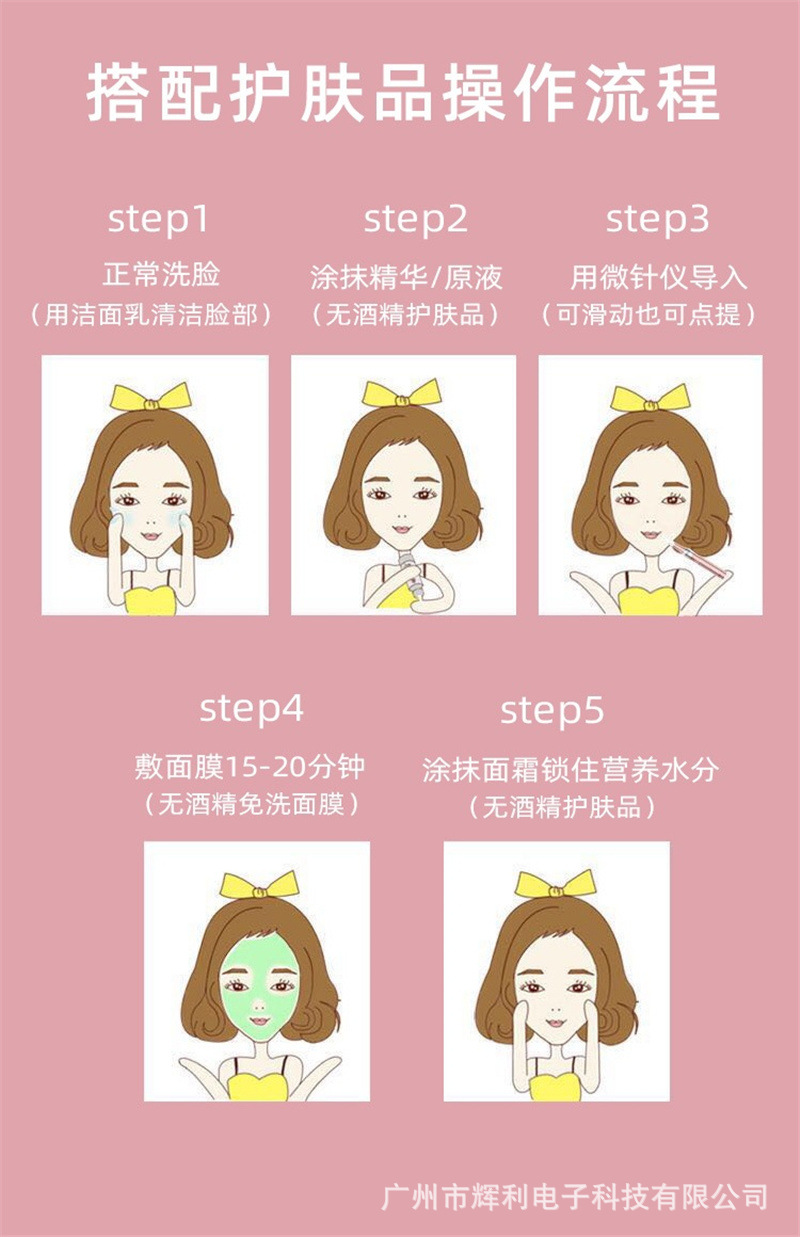 搭配护肤品操作流程

step1
正常洗脸
（用洁面乳清洁脸部）

step2
涂抹精华/原液
（无酒精护肤品）

step3
用微针仪导入
（可滑动也可点提）

step4
敷面膜15-20分钟
（无酒精免洗面膜）

step5
涂抹面霜锁住营养水分
（无酒精护肤品）

广州市辉利电子科技有限公司