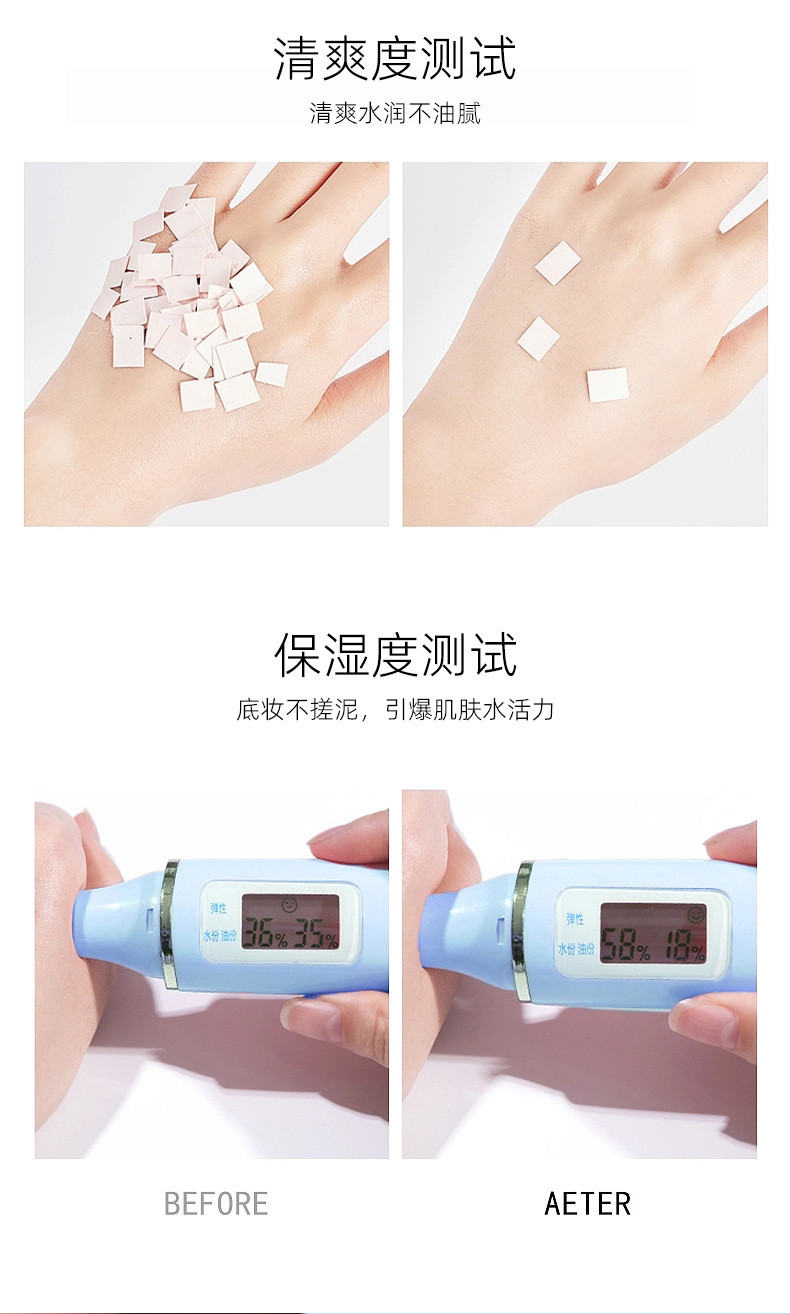 清爽度测试

清爽水润不油腻

保湿度测试

底妆不搓泥，引爆肌肤水活力

弹性
水份 油份
36% 35%

弹性
水份 油份
58% 18%

BEFORE

AETER