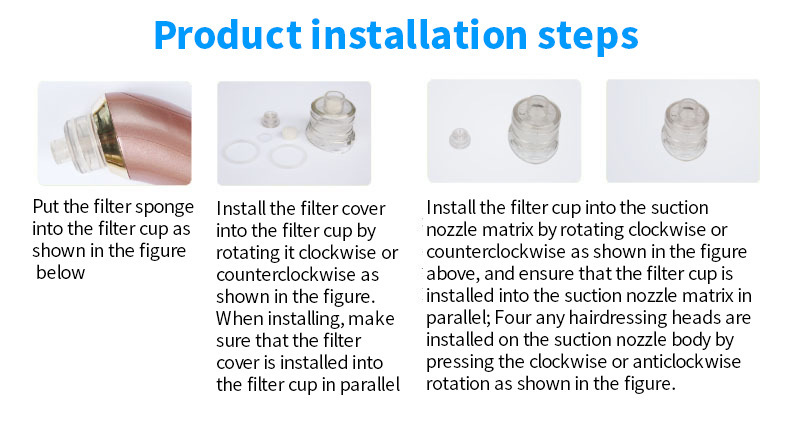 Product installation steps

Put the filter sponge into the filter cup as shown in the figure below

Install the filter cover into the filter cup by rotating it clockwise or counterclockwise as shown in the figure. When installing, make sure that the filter cover is installed into the filter cup in parallel

Install the filter cup into the suction nozzle matrix by rotating clockwise or counterclockwise as shown in the figure above, and ensure that the filter cup is installed into the suction nozzle matrix in parallel; Four any hairdressing heads are installed on the suction nozzle body by pressing the clockwise or anticlockwise rotation as shown in the figure.