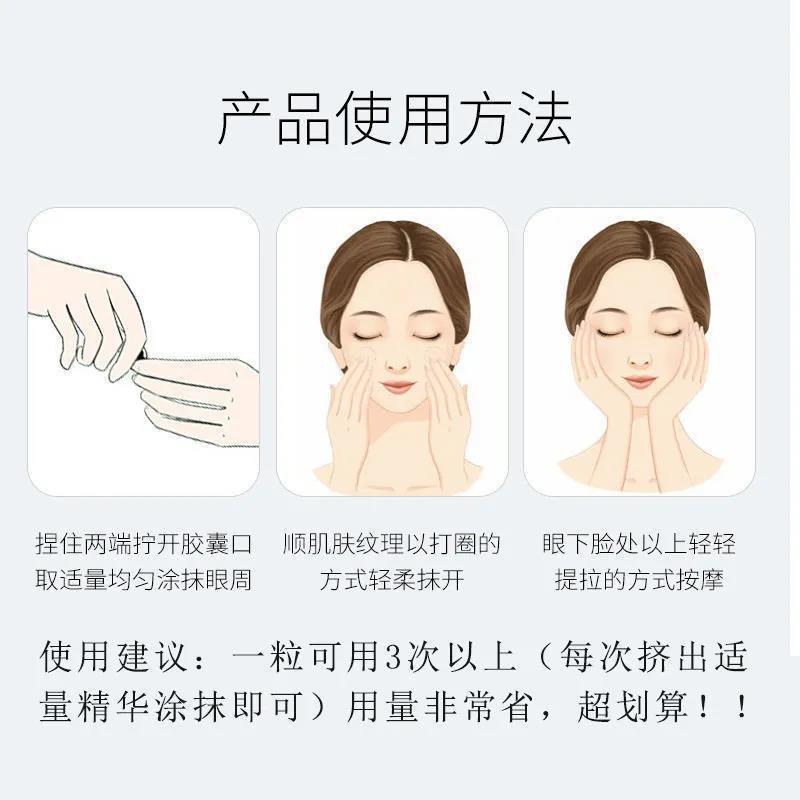 产品使用方法

捏住两端拧开胶囊口
取适量均匀涂抹眼周

顺肌肤纹理以打圈的
方式轻柔抹开

眼下脸处以上轻轻
提拉的方式按摩

使用建议：一粒可用3次以上（每次挤出适量精华涂抹即可）用量非常省，超划算！！