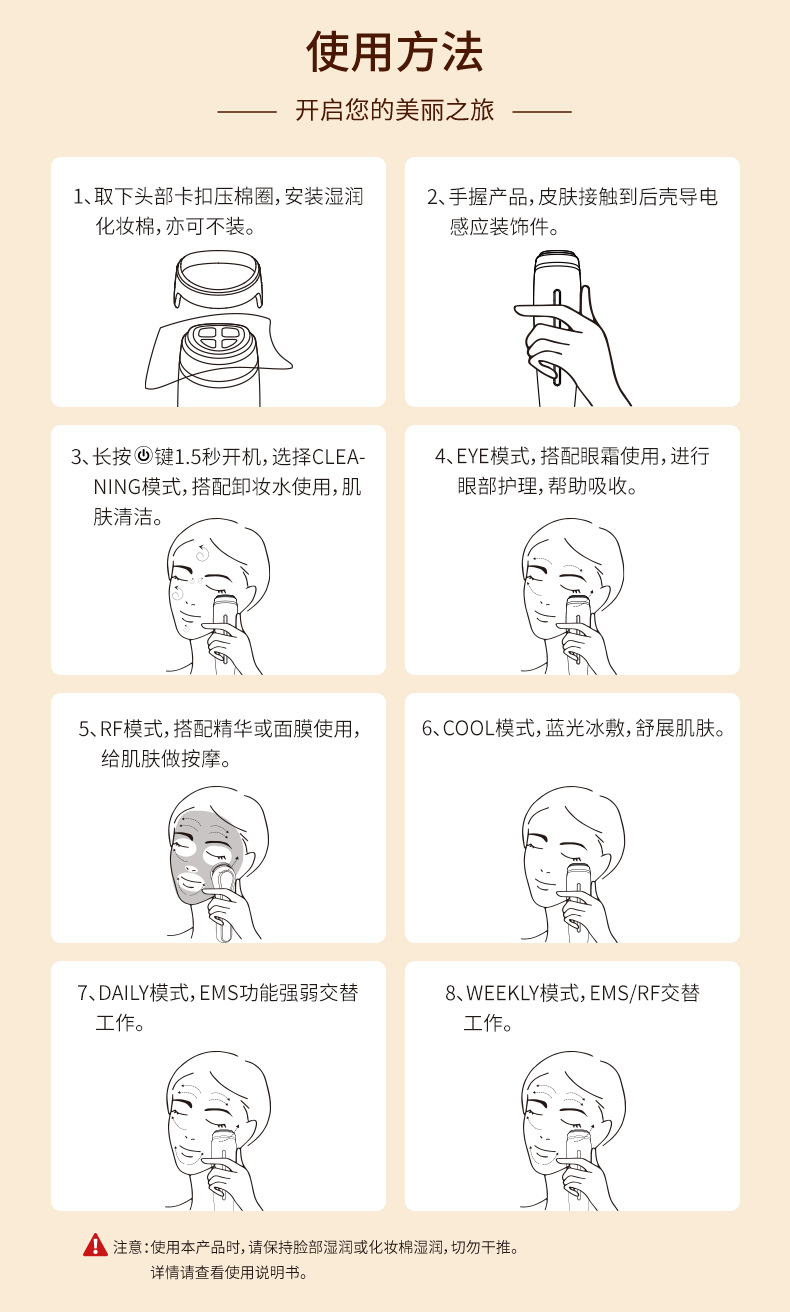 使用方法

开启您的美丽之旅

1、取下头部卡扣压棉圈，安装湿润化妆棉，亦可不装。

2、手握产品，皮肤接触到后壳导电感应装饰件。

3、长按⏻键1.5秒开机，选择CLEANING模式，搭配卸妆水使用，肌肤清洁。

4、EYE模式，搭配眼霜使用，进行眼部护理，帮助吸收。

5、RF模式，搭配精华或面膜使用，给肌肤做按摩。

6、COOL模式，蓝光冰敷，舒展肌肤。

7、DAILY模式，EMS功能强弱交替工作。

8、WEEKLY模式，EMS/RF交替工作。

注意：使用本产品时，请保持脸部湿润或化妆棉湿润，切勿干推。
详情请查看使用说明书。