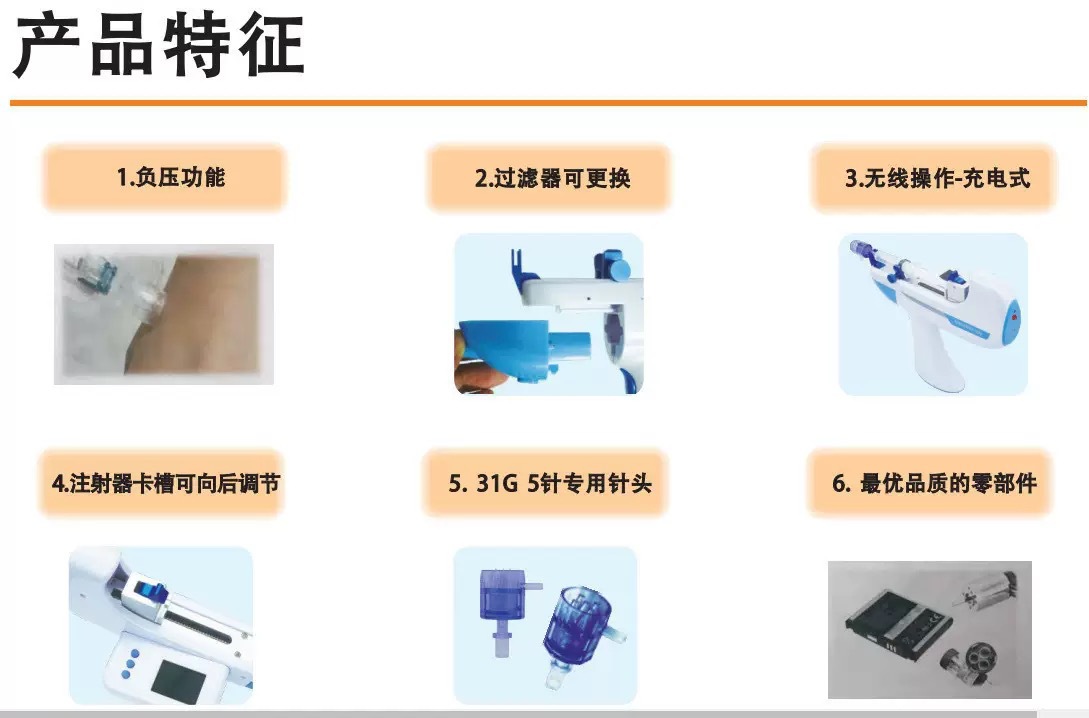 产品特征

1.负压功能

2.过滤器可更换

3.无线操作-充电式

4.注射器卡槽可向后调节

5. 31G 5针专用针头

6. 最优品质的零部件