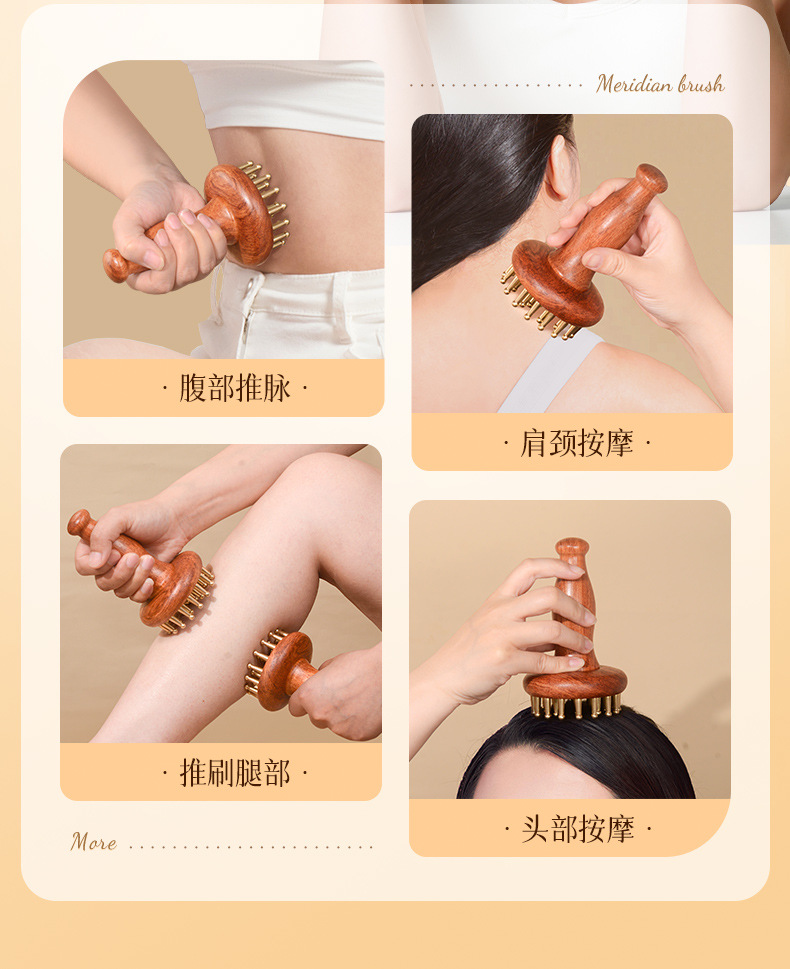 Meridian brush

· 腹部推脉 ·

· 肩颈按摩 ·

· 推刷腿部 ·

· 头部按摩 ·

More