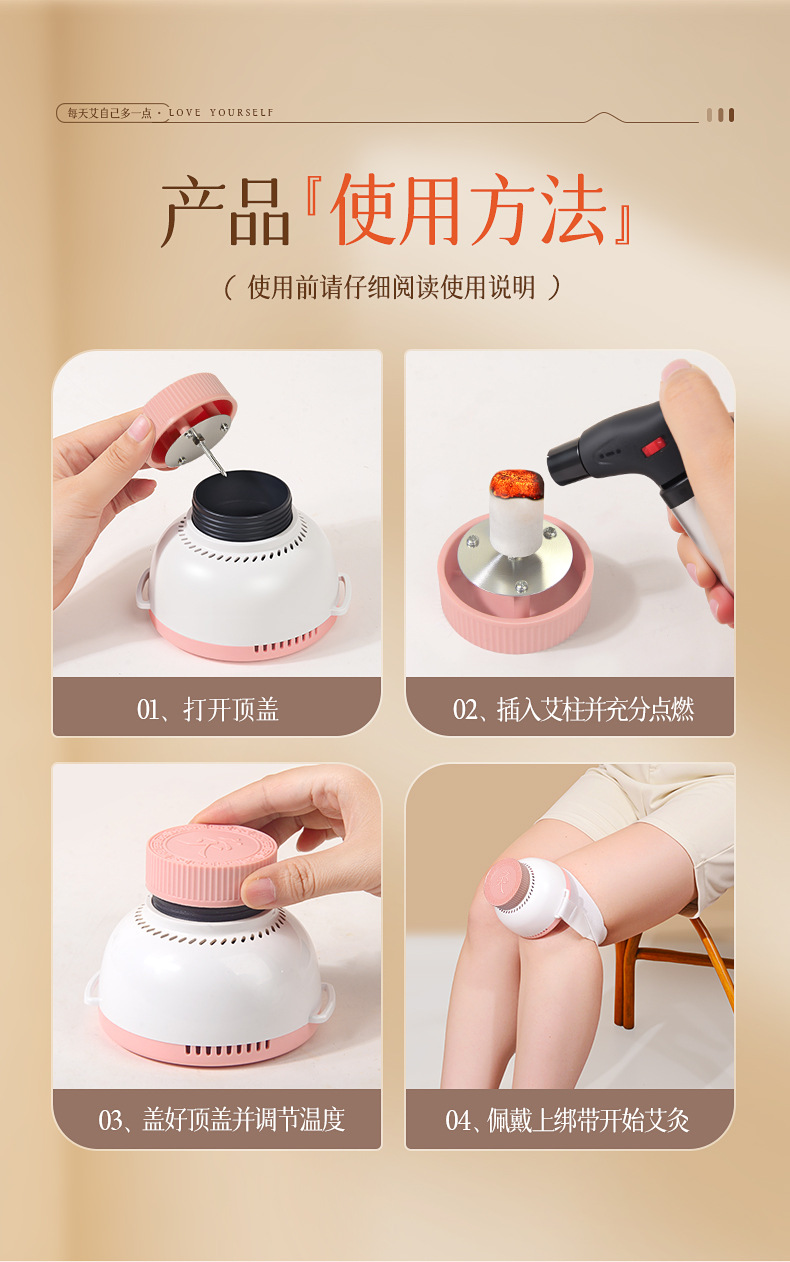 每天艾自己多一点 · LOVE YOURSELF

产品『使用方法』

（ 使用前请仔细阅读使用说明 ）

01、打开顶盖

02、插入艾柱并充分点燃

03、盖好顶盖并调节温度

04、佩戴上绑带开始艾灸