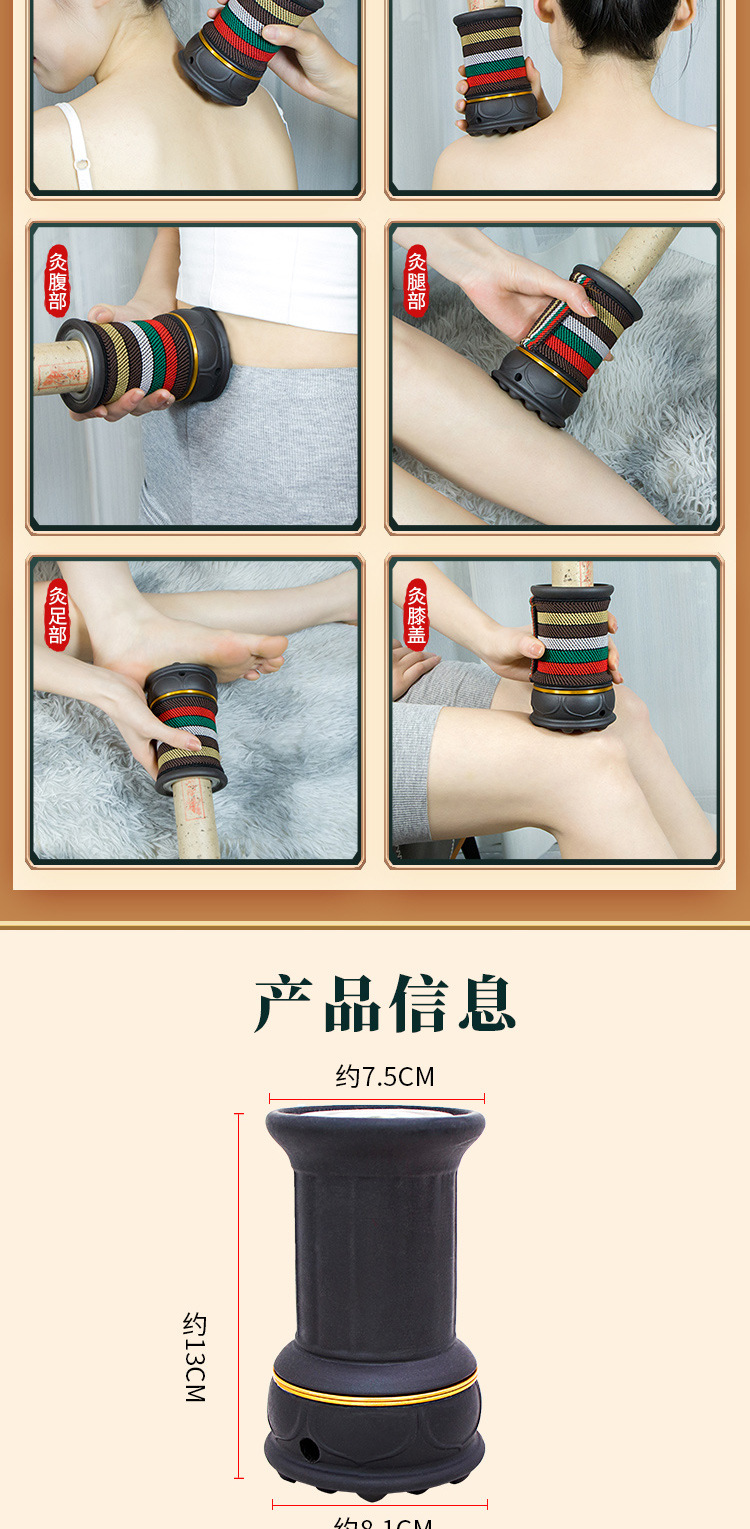 灸腹部

灸腿部

灸足部

灸膝盖

产品信息

约7.5CM

约13CM

约8.1CM