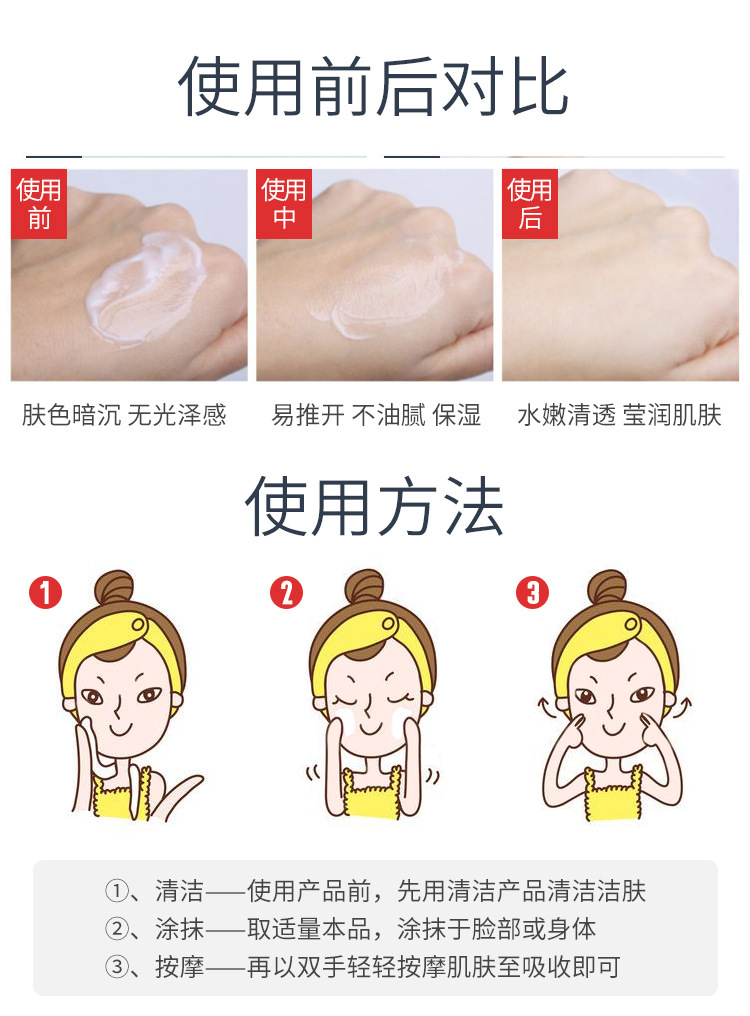 使用前后对比

使用前

使用中

使用后

肤色暗沉 无光泽感

易推开 不油腻 保湿

水嫩清透 莹润肌肤

使用方法

1

2

3

①、清洁——使用产品前，先用清洁产品清洁洁肤
②、涂抹——取适量本品，涂抹于脸部或身体
③、按摩——再以双手轻轻按摩肌肤至吸收即可