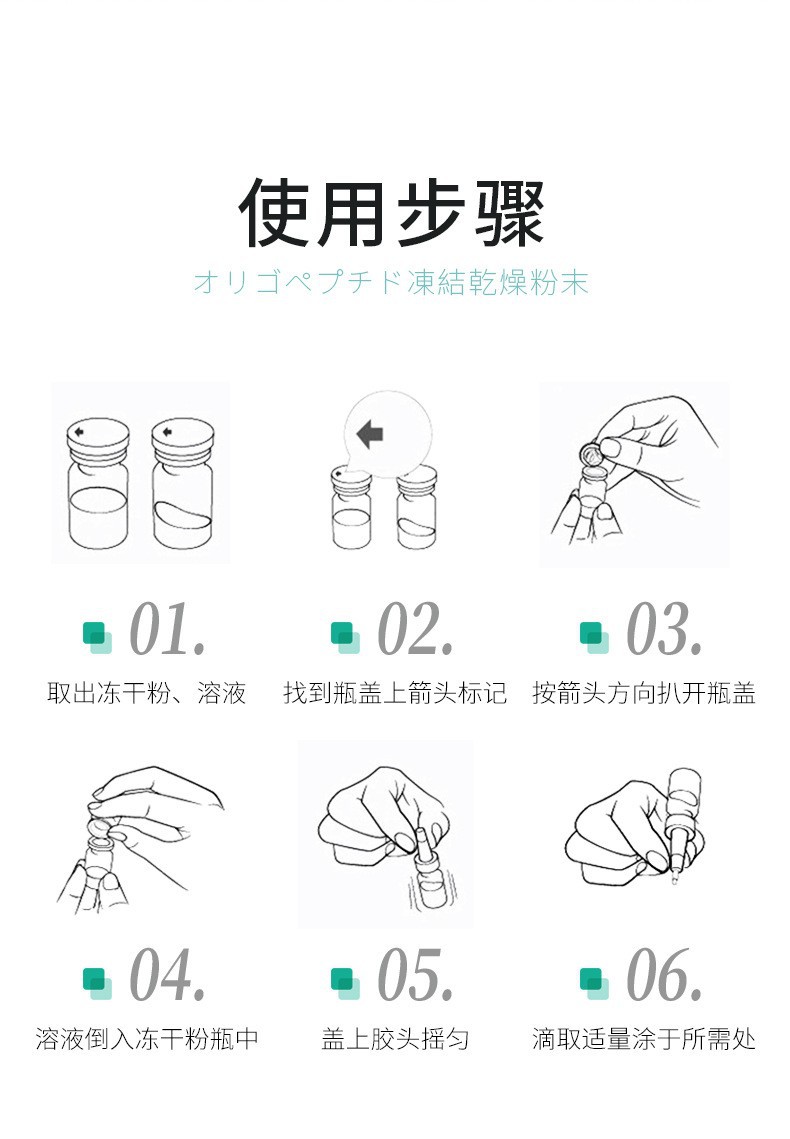 使用步骤

オリゴペプチド凍結乾燥粉末

01.
取出冻干粉、溶液

02.
找到瓶盖上箭头标记

03.
按箭头方向扒开瓶盖

04.
溶液倒入冻干粉瓶中

05.
盖上胶头摇匀

06.
滴取适量涂于所需处