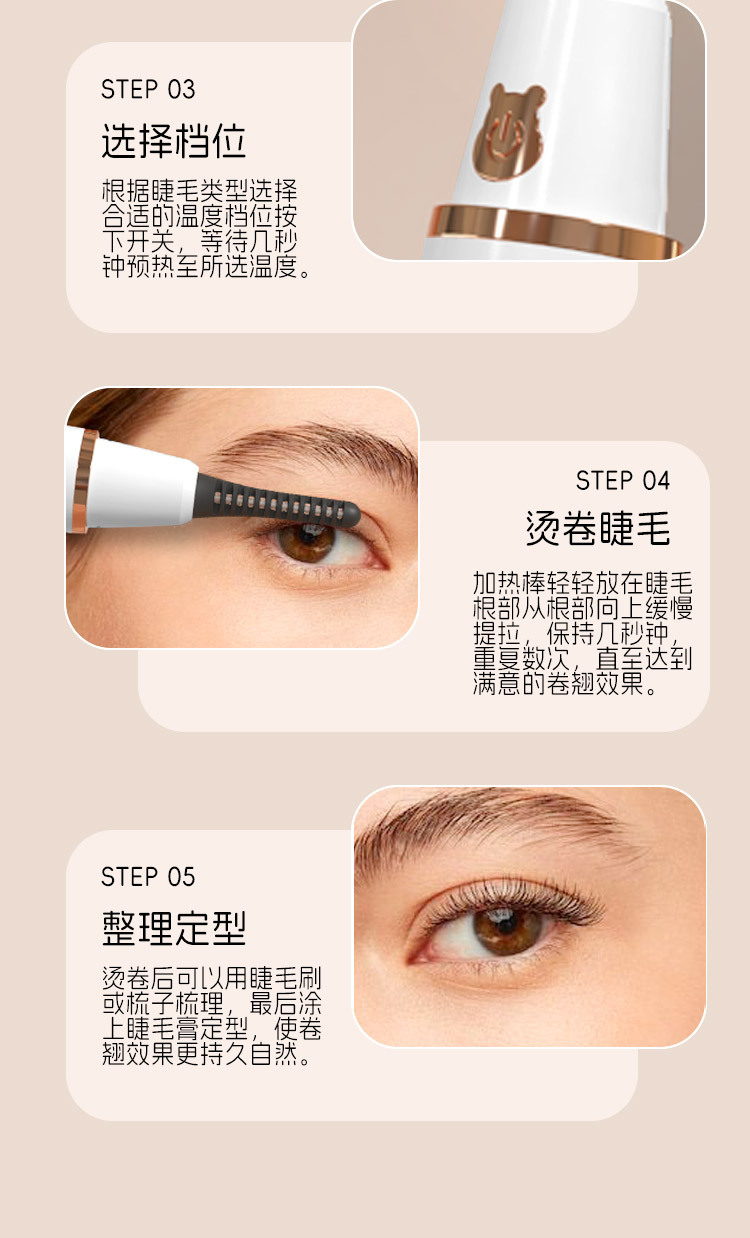 STEP 03

选择档位

根据睫毛类型选择合适的温度档位按下开关，等待几秒钟预热至所选温度。

STEP 04

烫卷睫毛

加热棒轻轻放在睫毛根部从根部向上缓慢提拉，保持几秒钟，重复数次，直至达到满意的卷翘效果。

STEP 05

整理定型

烫卷后可以用睫毛刷或梳子梳理，最后涂上睫毛膏定型，使卷翘效果更持久自然。