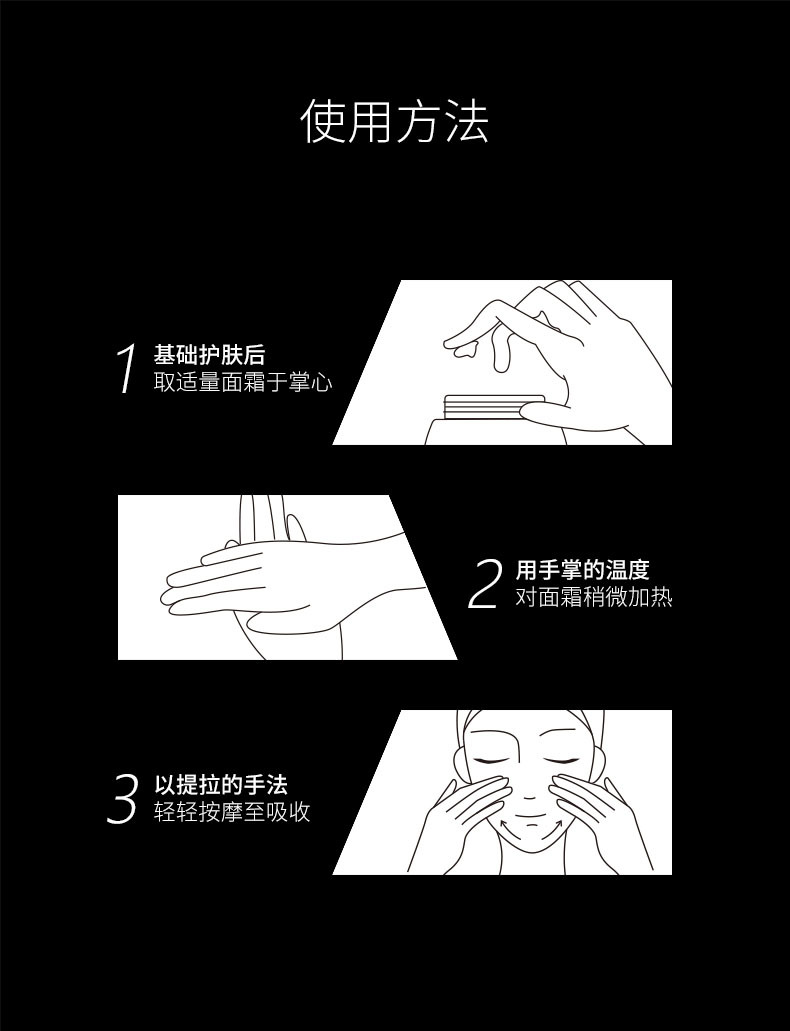 使用方法

1 基础护肤后
取适量面霜于掌心

2 用手掌的温度
对面霜稍微加热

3 以提拉的手法
轻轻按摩至吸收