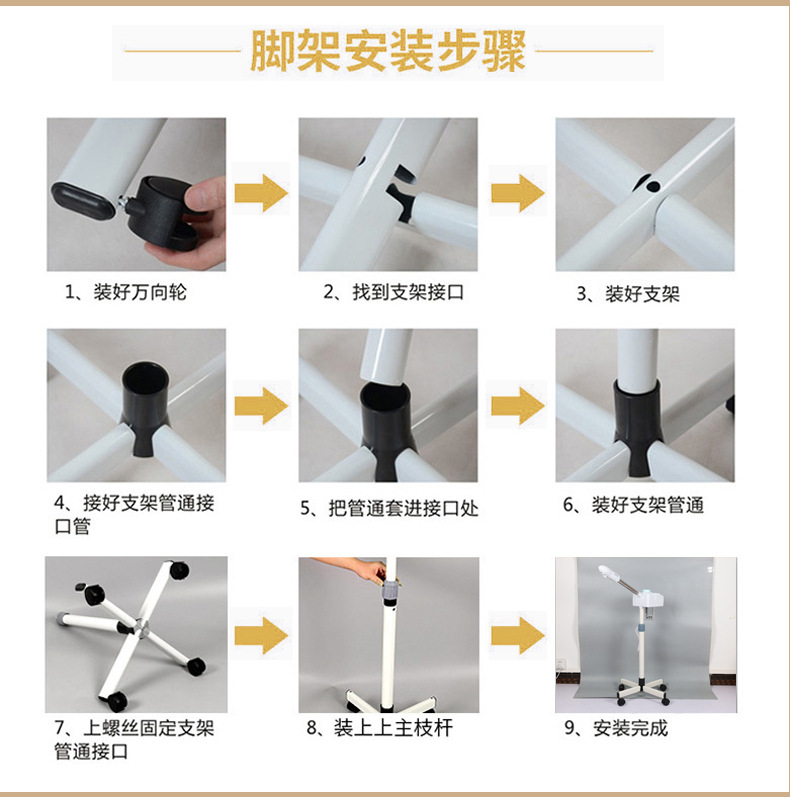 脚架安装步骤

1、装好万向轮

2、找到支架接口

3、装好支架

4、接好支架管通接口管

5、把管通套进接口处

6、装好支架管通

7、上螺丝固定支架管通接口

8、装上上主枝杆

9、安装完成